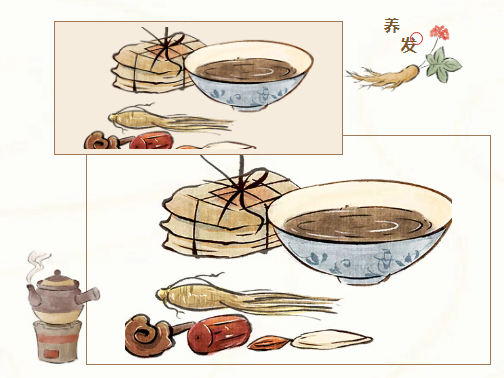 养发